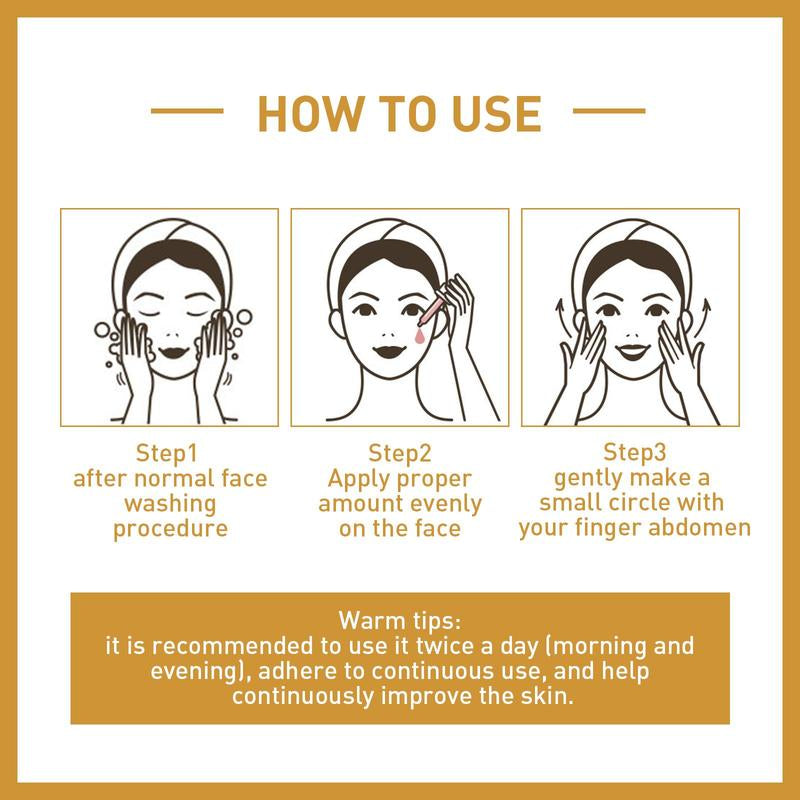 HOW TO USE

Step1
after normal face washing procedure

Step2
Apply proper amount evenly on the face

Step3
gently make a small circle with your finger abdomen

Warm tips:
it is recommended to use it twice a day (morning and evening), adhere to continuous use, and help continuously improve the skin.